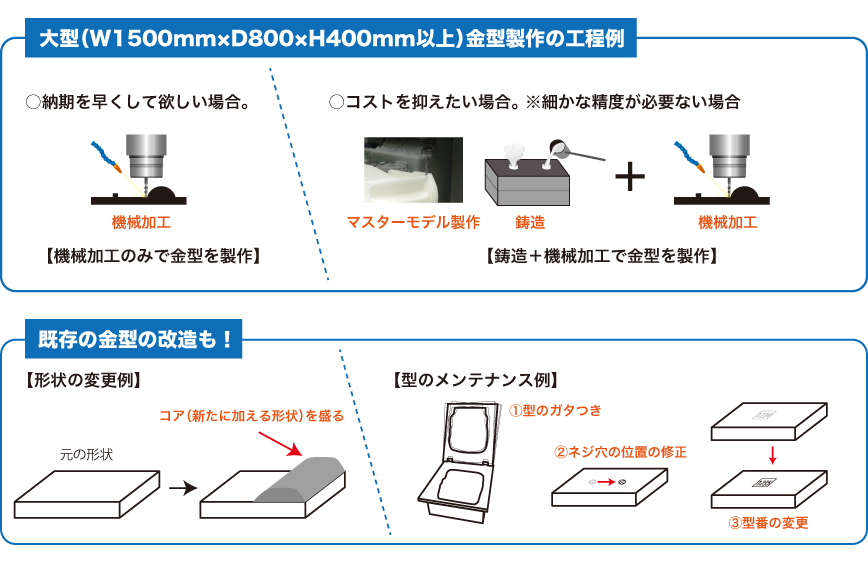 大型(W1500mm×D800×H400mm以上)金型製作の工程例

○納期を早くして欲しい場合。

機械加工

【機械加工のみで金型を製作】

○コストを抑えたい場合。※細かな精度が必要ない場合

マスターモデル製作

鋳造

＋

機械加工

【鋳造＋機械加工で金型を製作】

既存の金型の改造も！

【形状の変更例】

コア(新たに加える形状)を盛る

元の形状

【型のメンテナンス例】

①型のガタつき

②ネジ穴の位置の修正

③型番の変更